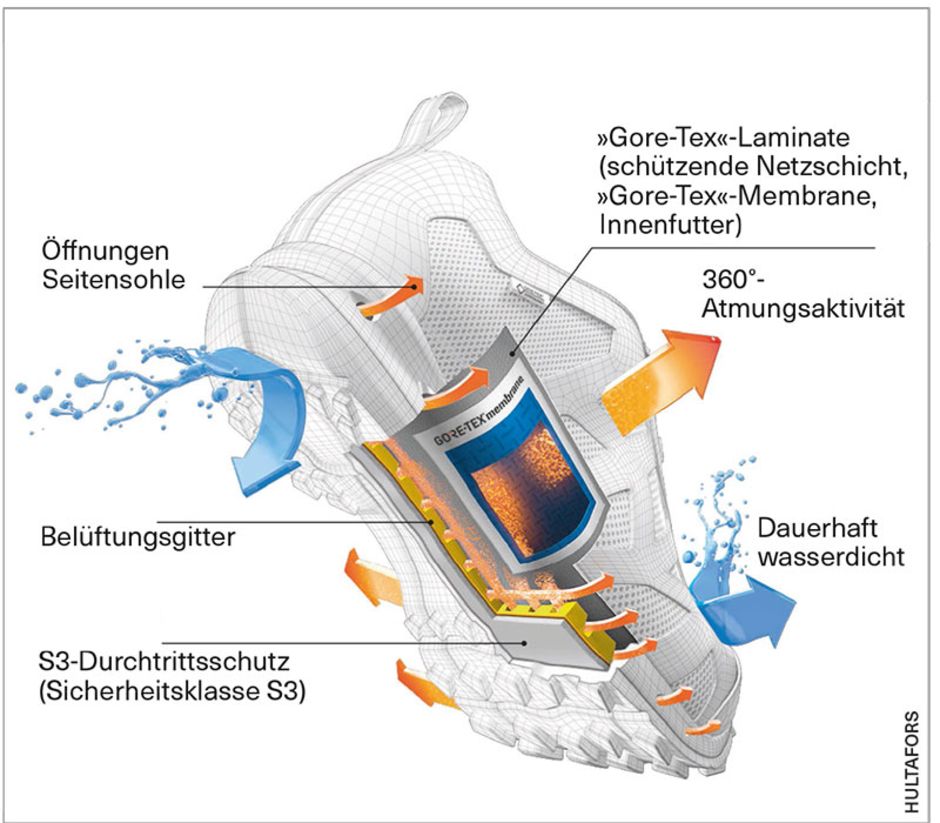 »Gore-Tex«-Laminate (schützende Netzschicht, »Gore-Tex«-Membrane, Innenfutter)

Öffnungen Seitensohle

360°-Atmungsaktivität

GORE-TEX membrane

Belüftungsgitter

Dauerhaft wasserdicht

S3-Durchtrittsschutz (Sicherheitsklasse S3)

HULTAFORS